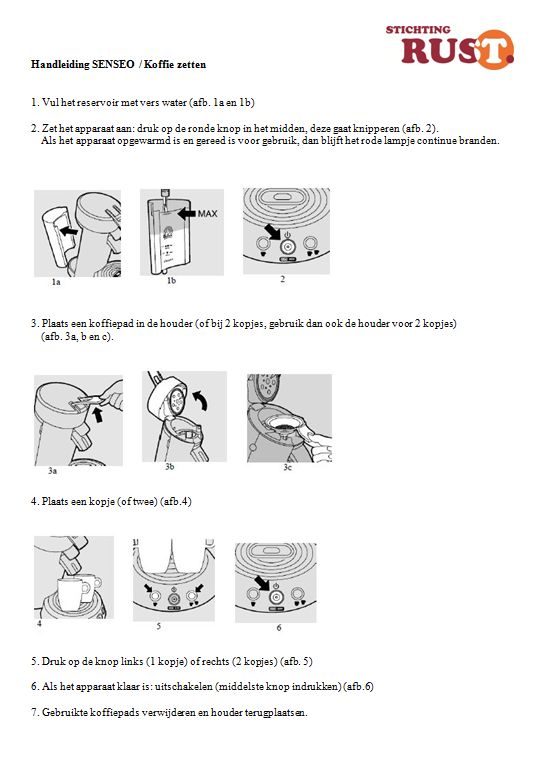 STICHTING
RUST.

Handleiding SENSEO / Koffie zetten

1. Vul het reservoir met vers water (afb. 1a en 1b)

2. Zet het apparaat aan: druk op de ronde knop in het midden, deze gaat knipperen (afb. 2).
Als het apparaat opgewarmd is en gereed is voor gebruik, dan blijft het rode lampje continue branden.

MAX

1a 1b 2

3. Plaats een koffiepad in de houder (of bij 2 kopjes, gebruik dan ook de houder voor 2 kopjes) (afb. 3a, b en c).

3a 3b 3c

4. Plaats een kopje (of twee) (afb.4)

4 5 6

5. Druk op de knop links (1 kopje) of rechts (2 kopjes) (afb. 5)

6. Als het apparaat klaar is: uitschakelen (middelste knop indrukken) (afb.6)

7. Gebruikte koffiepads verwijderen en houder terugplaatsen.